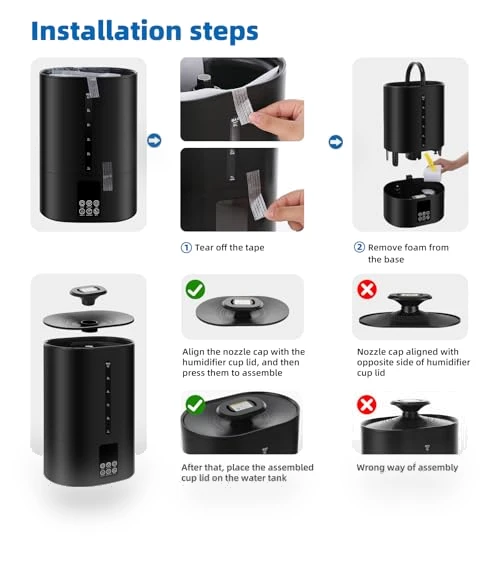 Installation steps

① Tear off the tape

② Remove foam from the base

Align the nozzle cap with the humidifier cup lid, and then press them to assemble

Nozzle cap aligned with opposite side of humidifier cup lid

After that, place the assembled cup lid on the water tank

Wrong way of assembly