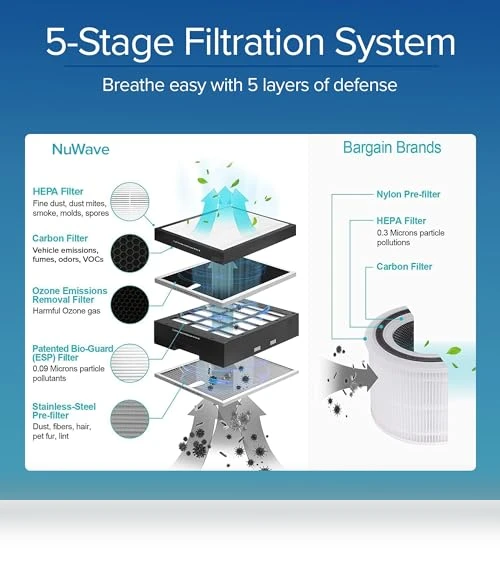 5-Stage Filtration System

Breathe easy with 5 layers of defense

NuWave

HEPA Filter
Fine dust, dust mites, smoke, molds, spores

Carbon Filter
Vehicle emissions, fumes, odors, VOCs

Ozone Emissions Removal Filter
Harmful Ozone gas

Patented Bio-Guard (ESP) Filter
0.09 Microns particle pollutants

Stainless-Steel Pre-filter
Dust, fibers, hair, pet fur, lint

Bargain Brands

Nylon Pre-filter

HEPA Filter
0.3 Microns particle pollutions

Carbon Filter