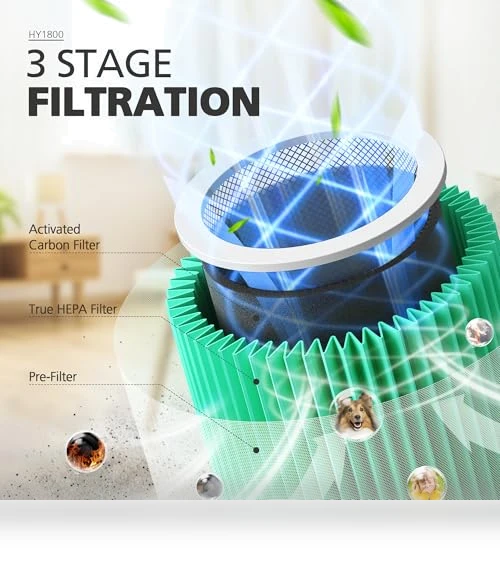 HY1800

3 STAGE
FILTRATION

Activated
Carbon Filter

True HEPA Filter

Pre-Filter