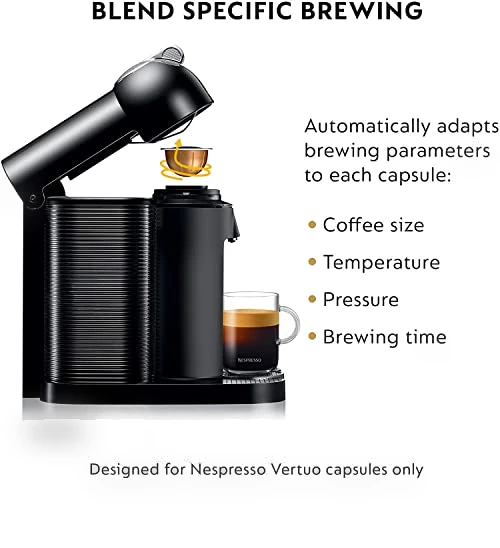 BLEND SPECIFIC BREWING

Automatically adapts brewing parameters to each capsule:

• Coffee size
• Temperature
• Pressure
• Brewing time

NESPRESSO

Designed for Nespresso Vertuo capsules only