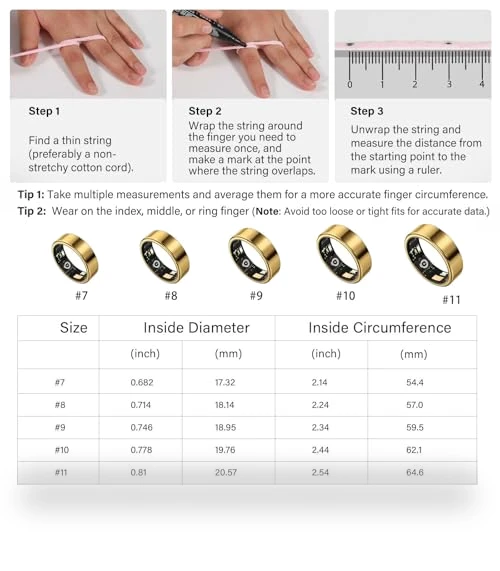 0 1 2 3 4

Step 1

Find a thin string (preferably a non-stretchy cotton cord).

Step 2

Wrap the string around the finger you need to measure once, and make a mark at the point where the string overlaps.

Step 3

Unwrap the string and measure the distance from the starting point to the mark using a ruler.

Tip 1: Take multiple measurements and average them for a more accurate finger circumference.

Tip 2: Wear on the index, middle, or ring finger (Note: Avoid too loose or tight fits for accurate data.)

#7 #8 #9 #10 #11

| Size | Inside Diameter | | Inside Circumference | |
|---|---|---|---|---|
| | (inch) | (mm) | (inch) | (mm) |
| #7 | 0.682 | 17.32 | 2.14 | 54.4 |
| #8 | 0.714 | 18.14 | 2.24 | 57.0 |
| #9 | 0.746 | 18.95 | 2.34 | 59.5 |
| #10 | 0.778 | 19.76 | 2.44 | 62.1 |
| #11 | 0.81 | 20.57 | 2.54 | 64.6 |