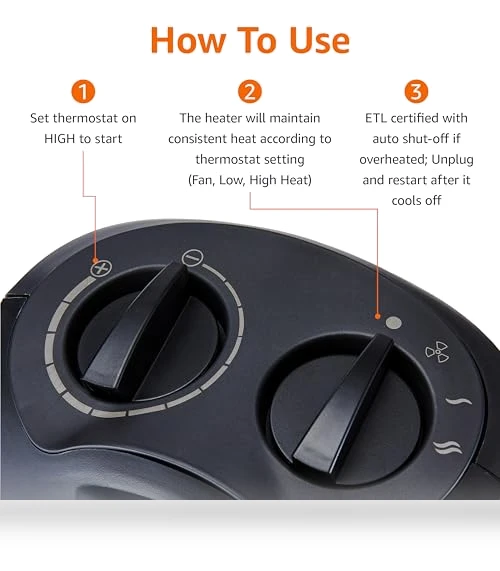 How To Use

1
Set thermostat on HIGH to start

2
The heater will maintain consistent heat according to thermostat setting (Fan, Low, High Heat)

3
ETL certified with auto shut-off if overheated; Unplug and restart after it cools off