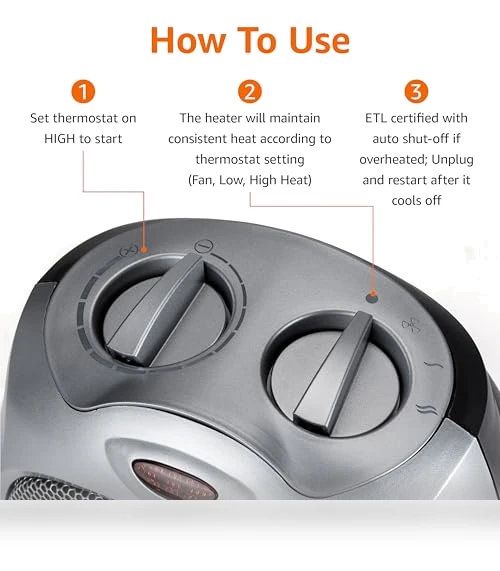 How To Use

1
Set thermostat on HIGH to start

2
The heater will maintain consistent heat according to thermostat setting (Fan, Low, High Heat)

3
ETL certified with auto shut-off if overheated; Unplug and restart after it cools off