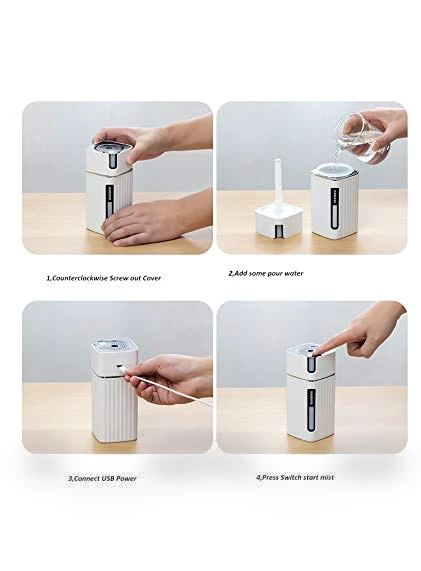 1,Counterclockwise Screw out Cover

2,Add some pour water

3,Connect USB Power

4,Press Switch start mist