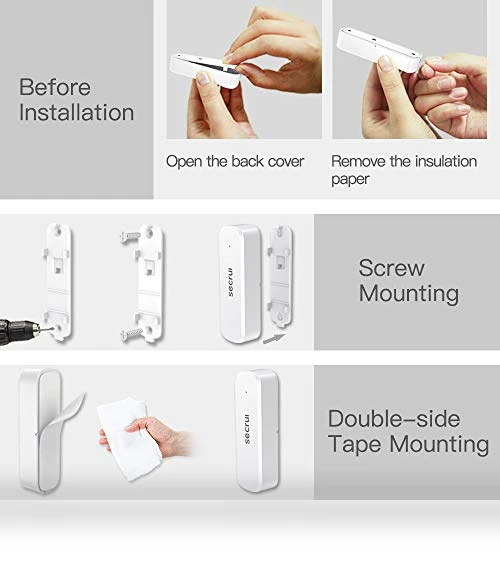 Before Installation

Open the back cover

Remove the insulation paper

secrui

Screw Mounting

secrui

Double-side Tape Mounting