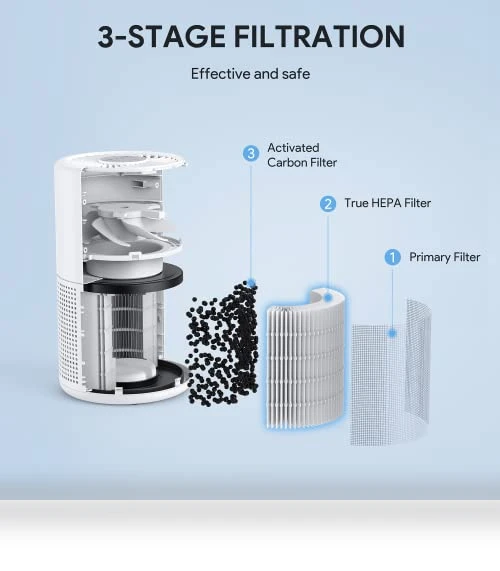 3-STAGE FILTRATION

Effective and safe

3 Activated Carbon Filter

2 True HEPA Filter

1 Primary Filter