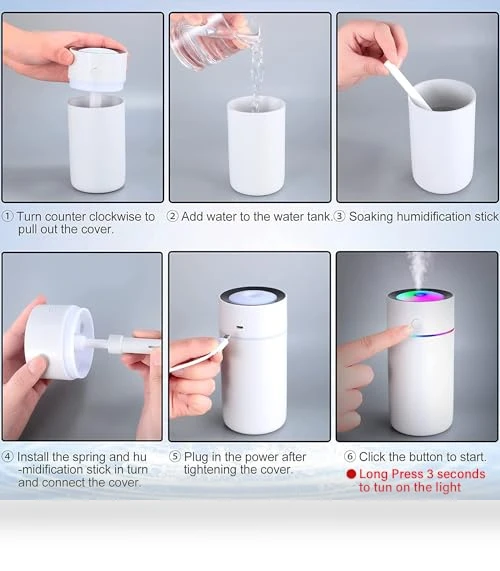 ① Turn counter clockwise to pull out the cover.

② Add water to the water tank.

③ Soaking humidification stick

④ Install the spring and hu -midification stick in turn and connect the cover.

⑤ Plug in the power after tightening the cover.

⑥ Click the button to start.

● Long Press 3 seconds to tun on the light