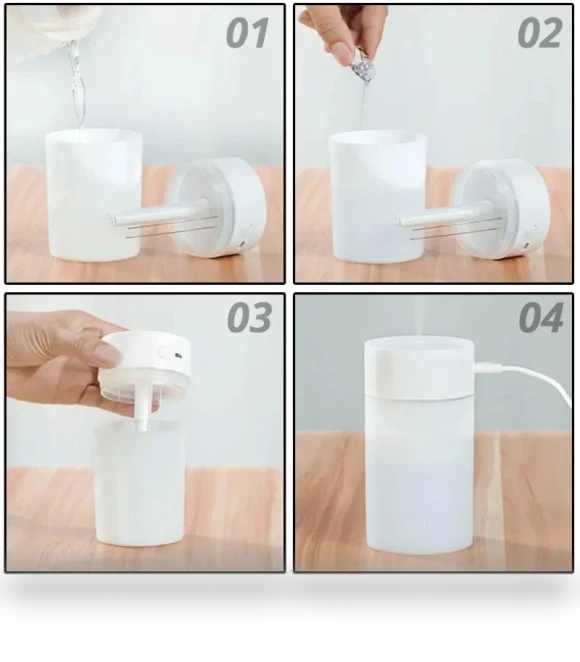 01

02

03

04