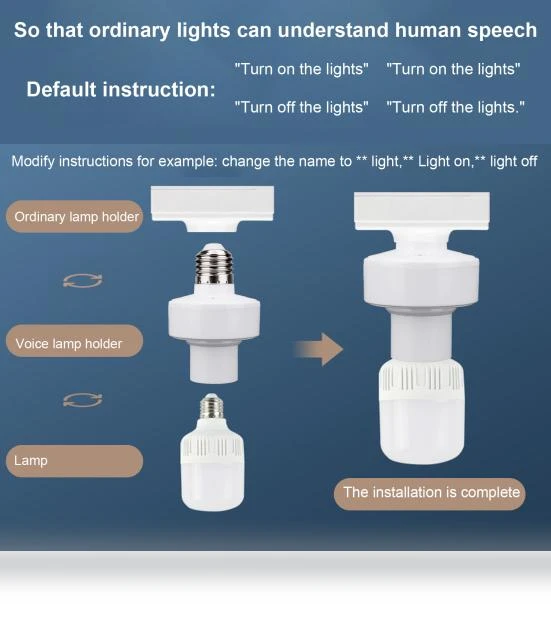 So that ordinary lights can understand human speech

Default instruction:

"Turn on the lights" "Turn on the lights"

"Turn off the lights" "Turn off the lights."

Modify instructions for example: change the name to ** light,** Light on,** light off

Ordinary lamp holder

Voice lamp holder

Lamp

The installation is complete