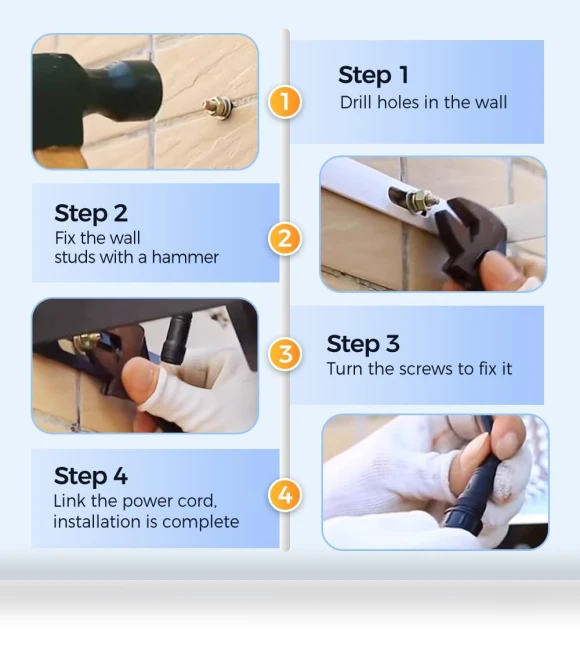 1

Step 1
Drill holes in the wall

Step 2
Fix the wall studs with a hammer

2

3

Step 3
Turn the screws to fix it

Step 4
Link the power cord, installation is complete

4